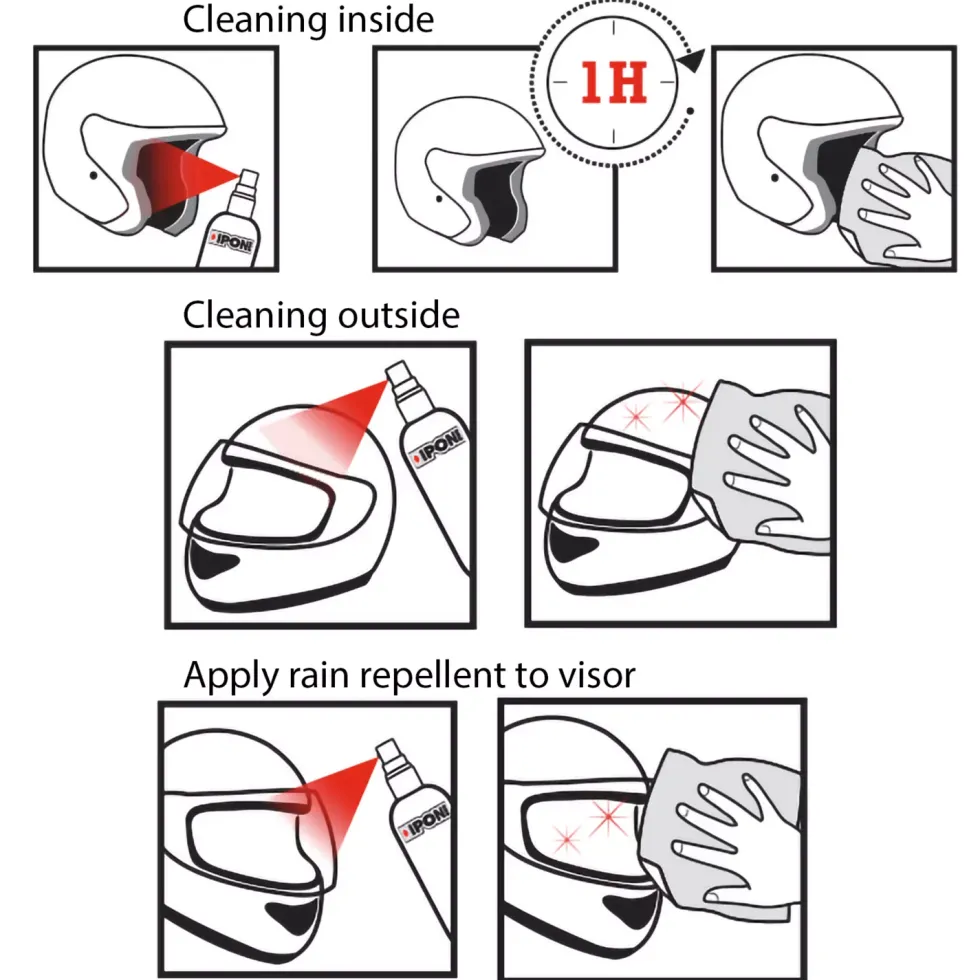 Cleaning inside

IPONE

1H

Cleaning outside

IPONE

Apply rain repellent to visor

IPONE